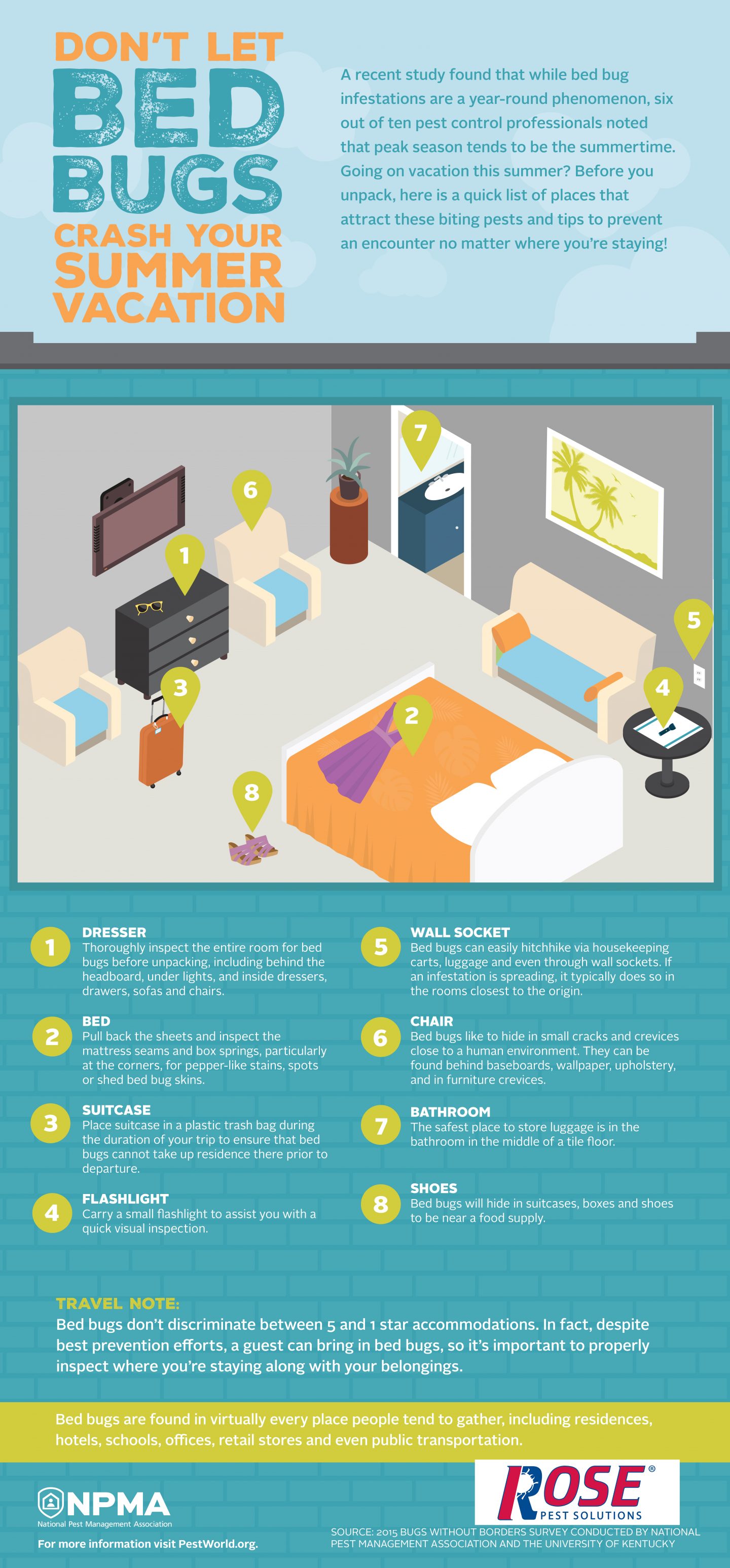 DON'T LET BED BUGS CRASH YOUR SUMMER VACATION

A recent study found that while bed bug infestations are a year-round phenomenon, six out of ten pest control professionals noted that peak season tends to be the summertime. Going on vacation this summer? Before you unpack, here is a quick list of places that attract these biting pests and tips to prevent an encounter no matter where you're staying!

7
6
1
5
3
4
2
8

1 DRESSER
Thoroughly inspect the entire room for bed bugs before unpacking, including behind the headboard, under lights, and inside dressers, drawers, sofas and chairs.

2 BED
Pull back the sheets and inspect the mattress seams and box springs, particularly at the corners, for pepper-like stains, spots or shed bed bug skins.

3 SUITCASE
Place suitcase in a plastic trash bag during the duration of your trip to ensure that bed bugs cannot take up residence there prior to departure.

4 FLASHLIGHT
Carry a small flashlight to assist you with a quick visual inspection.

5 WALL SOCKET
Bed bugs can easily hitchhike via housekeeping carts, luggage and even through wall sockets. If an infestation is spreading, it typically does so in the rooms closest to the origin.

6 CHAIR
Bed bugs like to hide in small cracks and crevices close to a human environment. They can be found behind baseboards, wallpaper, upholstery, and in furniture crevices.

7 BATHROOM
The safest place to store luggage is in the bathroom in the middle of a tile floor.

8 SHOES
Bed bugs will hide in suitcases, boxes and shoes to be near a food supply.

TRAVEL NOTE:
Bed bugs don't discriminate between 5 and 1 star accommodations. In fact, despite best prevention efforts, a guest can bring in bed bugs, so it's important to properly inspect where you're staying along with your belongings.

Bed bugs are found in virtually every place people tend to gather, including residences, hotels, schools, offices, retail stores and even public transportation.

NPMA
National Pest Management Association
For more information visit PestWorld.org.

ROSE®
PEST SOLUTIONS

SOURCE: 2015 BUGS WITHOUT BORDERS SURVEY CONDUCTED BY NATIONAL PEST MANAGEMENT ASSOCIATION AND THE UNIVERSITY OF KENTUCKY